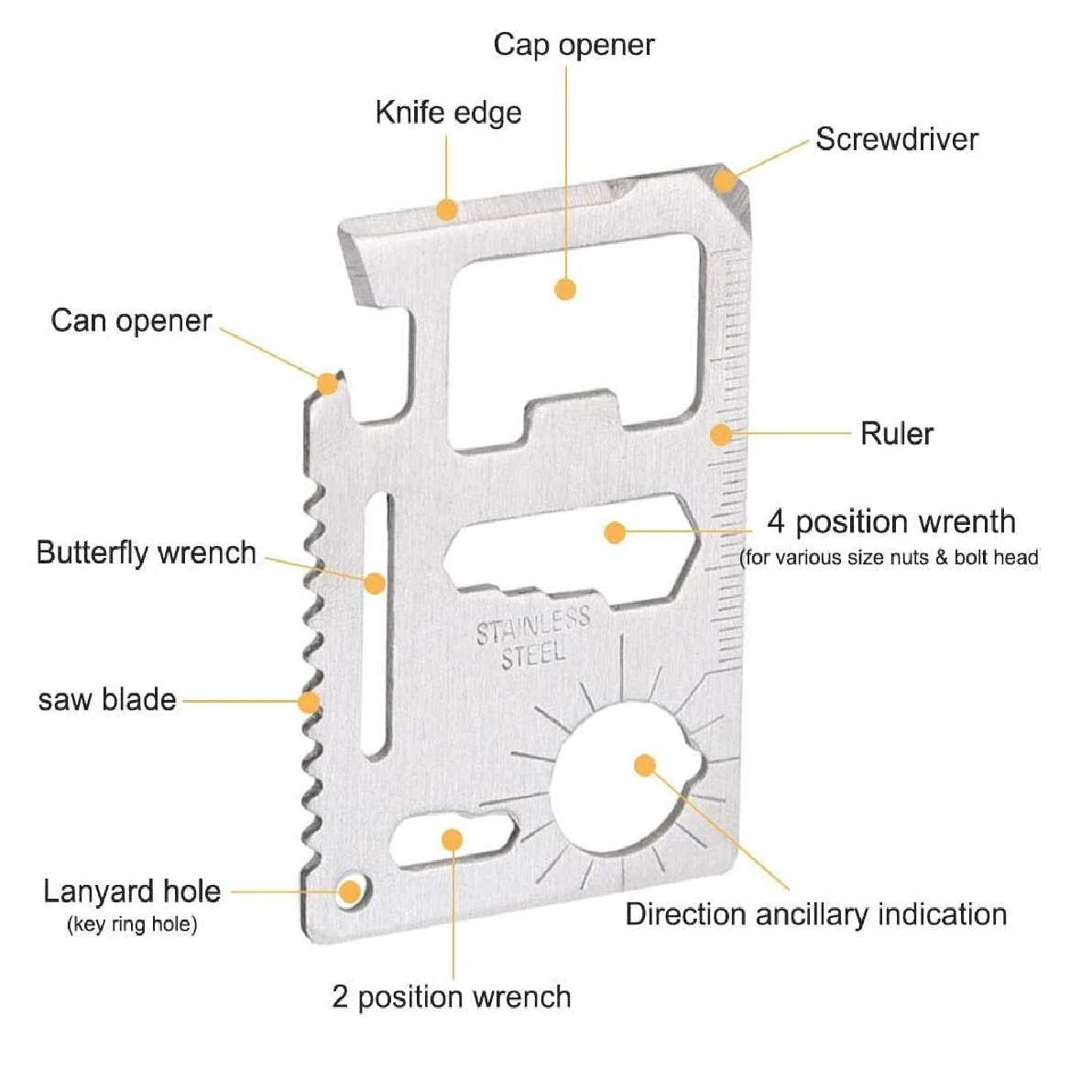 Cap opener

Knife edge

Screwdriver

Can opener

Ruler

4 position wrenth
(for various size nuts & bolt head)

Butterfly wrench

STAINLESS STEEL

saw blade

Lanyard hole
(key ring hole)

Direction ancillary indication

2 position wrench