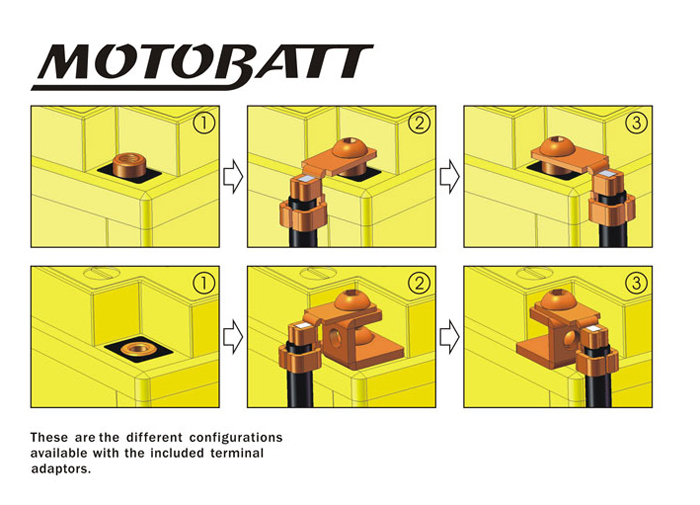 MOTOBATT

①

②

③

①

②

③

These are the different configurations available with the included terminal adaptors.